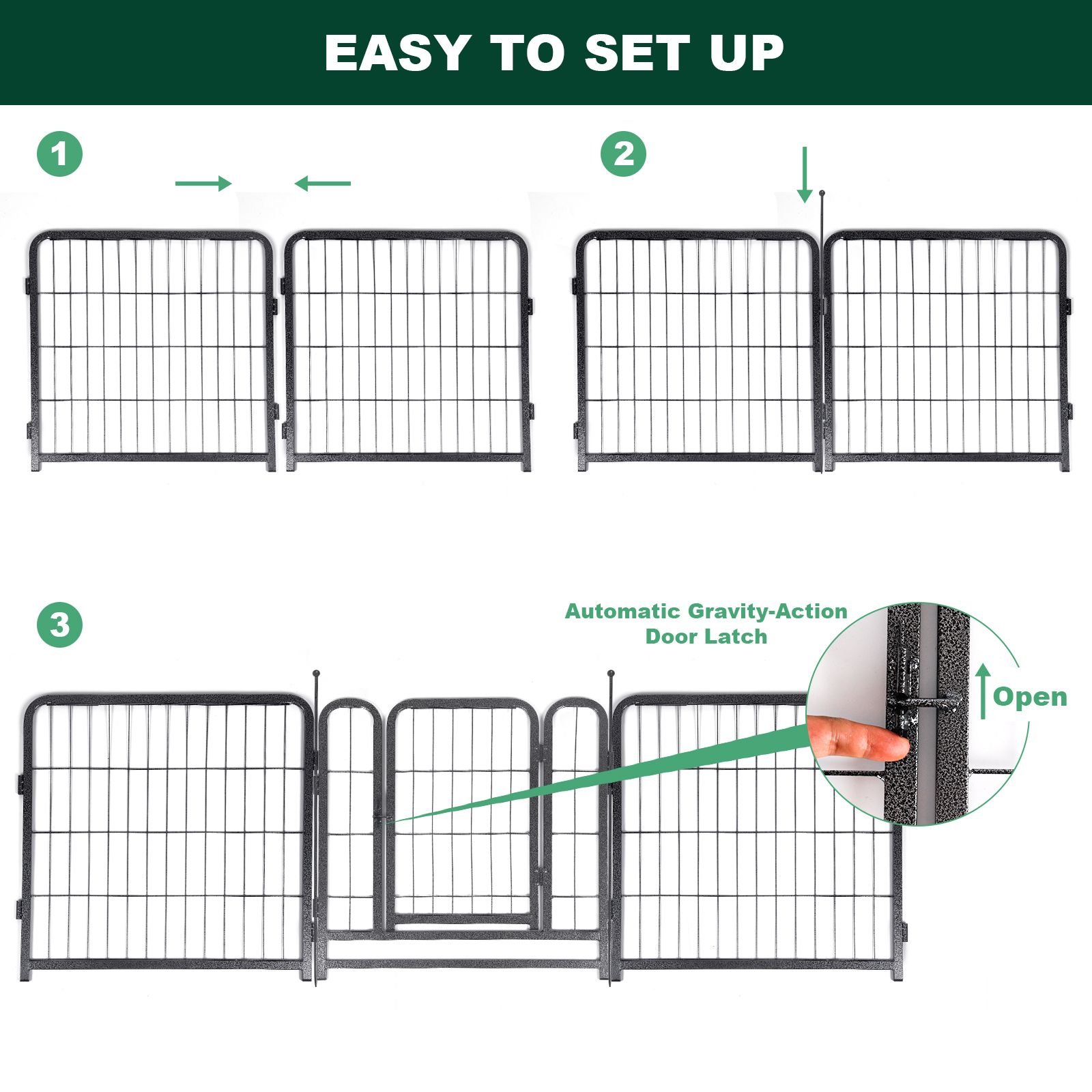 EASY TO SET UP

1

2

3

Automatic Gravity-Action Door Latch

Open